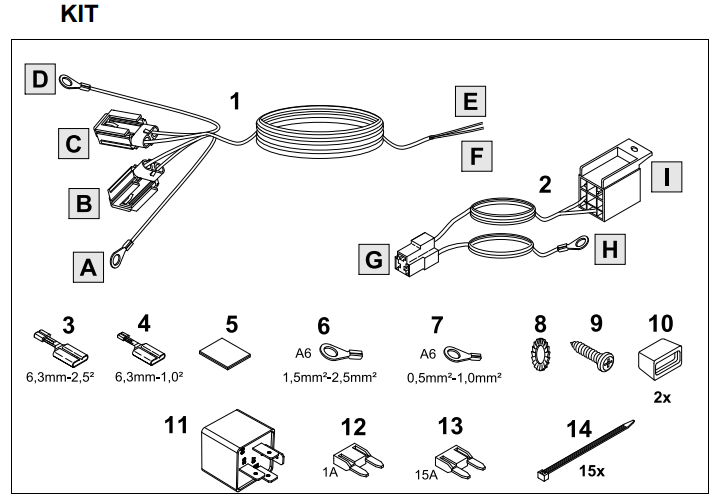 KIT

D
1
E
C
F
B
2
I
A
G
H

3
6,3mm-2,5²
4
6,3mm-1,0²
5
6
A6
1,5mm²-2,5mm²
7
A6
0,5mm²-1,0mm²
8
9
10
2x

11
12
1A
13
15A
14
15x