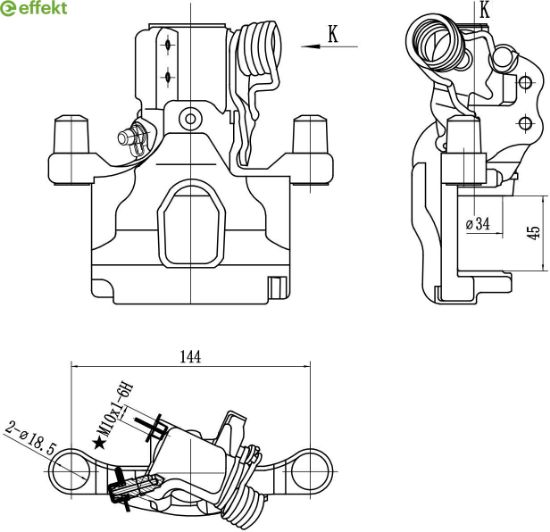 effekt

K

K

ø34

45

144

★M10x1-6H

2-ø18.5