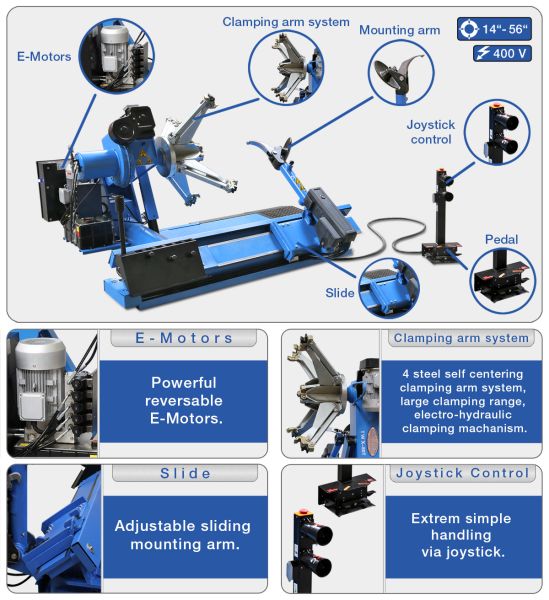 E-Motors

Clamping arm system

Mounting arm

14"- 56"

400 V

Joystick control

Pedal

Slide

E-Motors

Powerful reversable E-Motors.

Clamping arm system

4 steel self centering clamping arm system, large clamping range, electro-hydraulic clamping machanism.

Slide

Adjustable sliding mounting arm.

Joystick Control

Extrem simple handling via joystick.